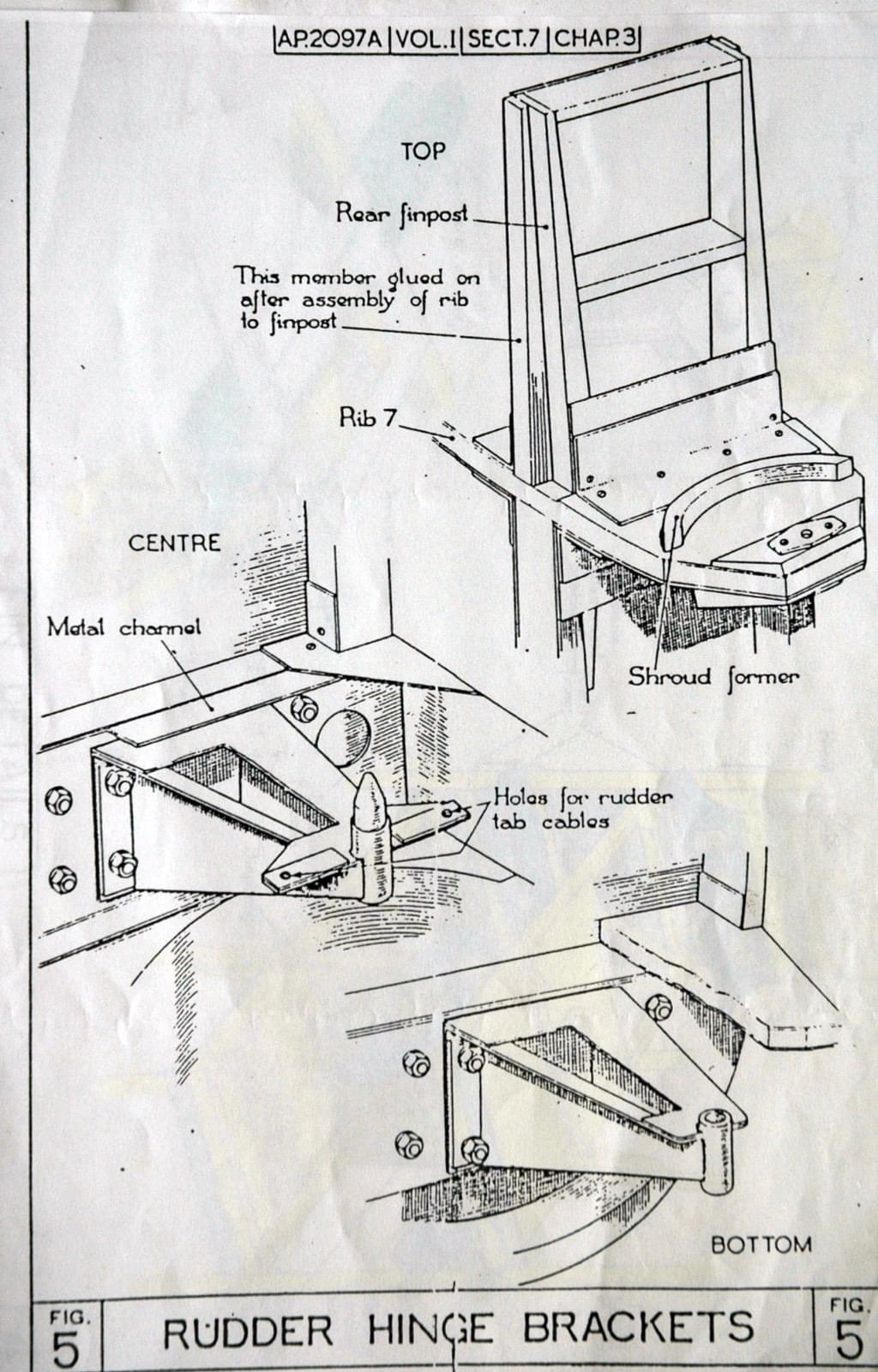 A.P.2097A | VOL.I | SECT.7 | CHAP.3

TOP

Rear finpost

This member glued on after assembly of rib to finpost

Rib 7

CENTRE

Metal channel

Shroud former

Holes for rudder tab cables

BOTTOM

FIG. 5

RUDDER HINGE BRACKETS

FIG. 5